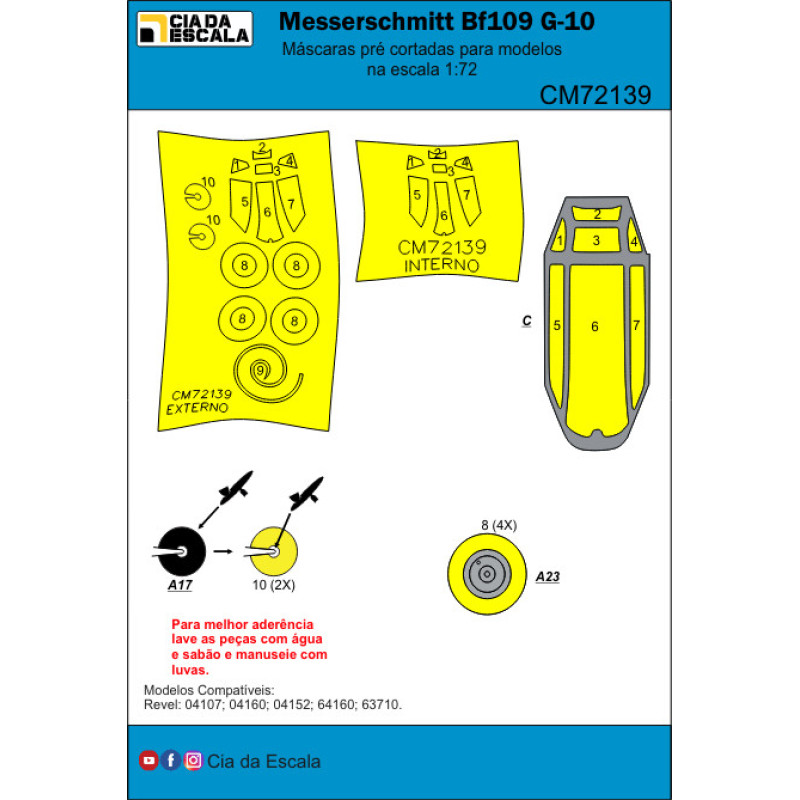 CIA DA ESCALA

Messerschmitt Bf109 G-10

Máscaras pré cortadas para modelos na escala 1:72

CM72139

2
1
3
4
10
5
6
7
10
8
8
8
8
9
CM72139
EXTERNO

2
1
3
4
5
6
7
CM72139
INTERNO

2
1
3
4
C
5
6
7

A17

10 (2X)

8 (4X)

A23

Para melhor aderência lave as peças com água e sabão e manuseie com luvas.

Modelos Compatíveis:
Revel: 04107; 04160; 04152; 64160; 63710.

Cia da Escala