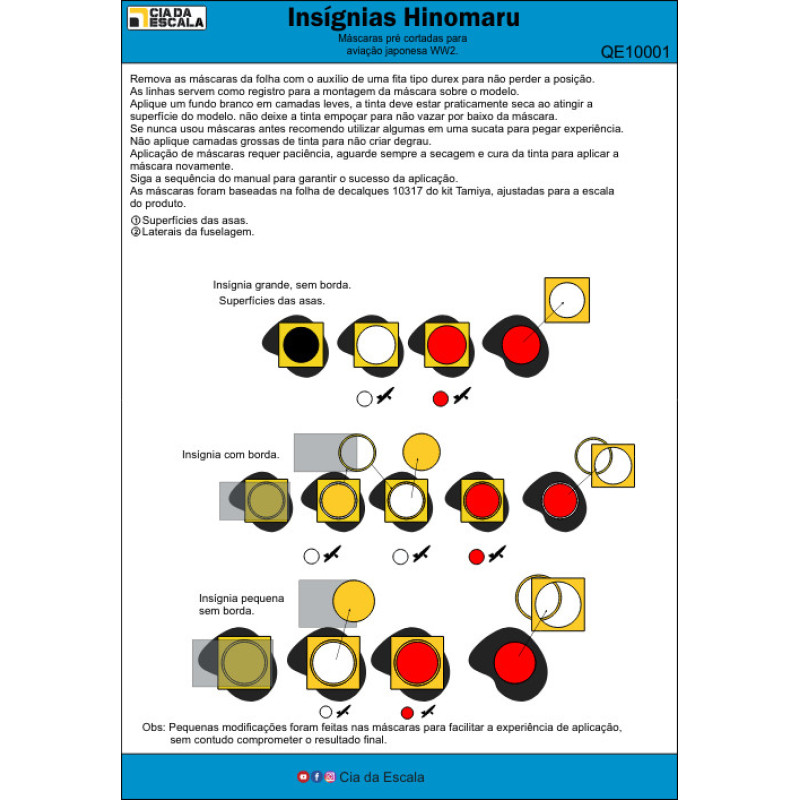 CIA DA ESCALA

Insígnias Hinomaru

Máscaras pré cortadas para aviação japonesa WW2.

QE10001

Remova as máscaras da folha com o auxílio de uma fita tipo durex para não perder a posição.
As linhas servem como registro para a montagem da máscara sobre o modelo.
Aplique um fundo branco em camadas leves, a tinta deve estar praticamente seca ao atingir a superfície do modelo. não deixe a tinta empoçar para não vazar por baixo da máscara.
Se nunca usou máscaras antes recomendo utilizar algumas em uma sucata para pegar experiência.
Não aplique camadas grossas de tinta para não criar degrau.
Aplicação de máscaras requer paciência, aguarde sempre a secagem e cura da tinta para aplicar a máscara novamente.
Siga a sequência do manual para garantir o sucesso da aplicação.
As máscaras foram baseadas na folha de decalques 10317 do kit Tamiya, ajustadas para a escala do produto.

① Superfícies das asas.
② Laterais da fuselagem.

Insígnia grande, sem borda.
Superfícies das asas.

Insígnia com borda.

Insígnia pequena sem borda.

Obs: Pequenas modificações foram feitas nas máscaras para facilitar a experiência de aplicação, sem contudo comprometer o resultado final.

Cia da Escala