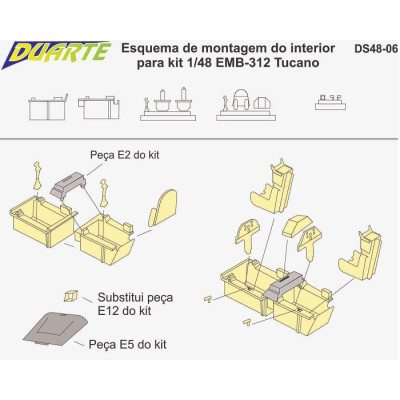 DUARTE

Esquema de montagem do interior para kit 1/48 EMB-312 Tucano

DS48-06

Peça E2 do kit

Substitui peça E12 do kit

Peça E5 do kit